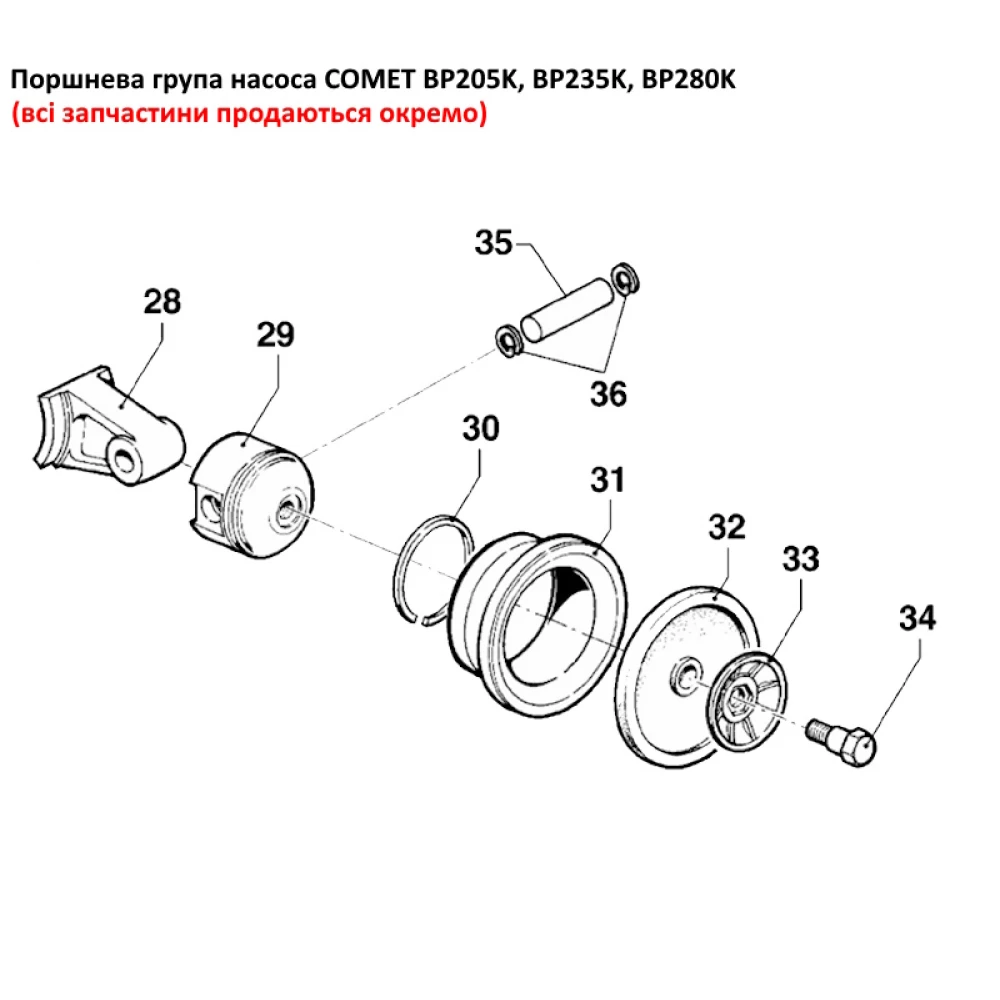 Поршнева група насоса COMET BP205K, BP235K, BP280K
(всі запчастини продаються окремо)

35
28
29
36
30
31
32
33
34