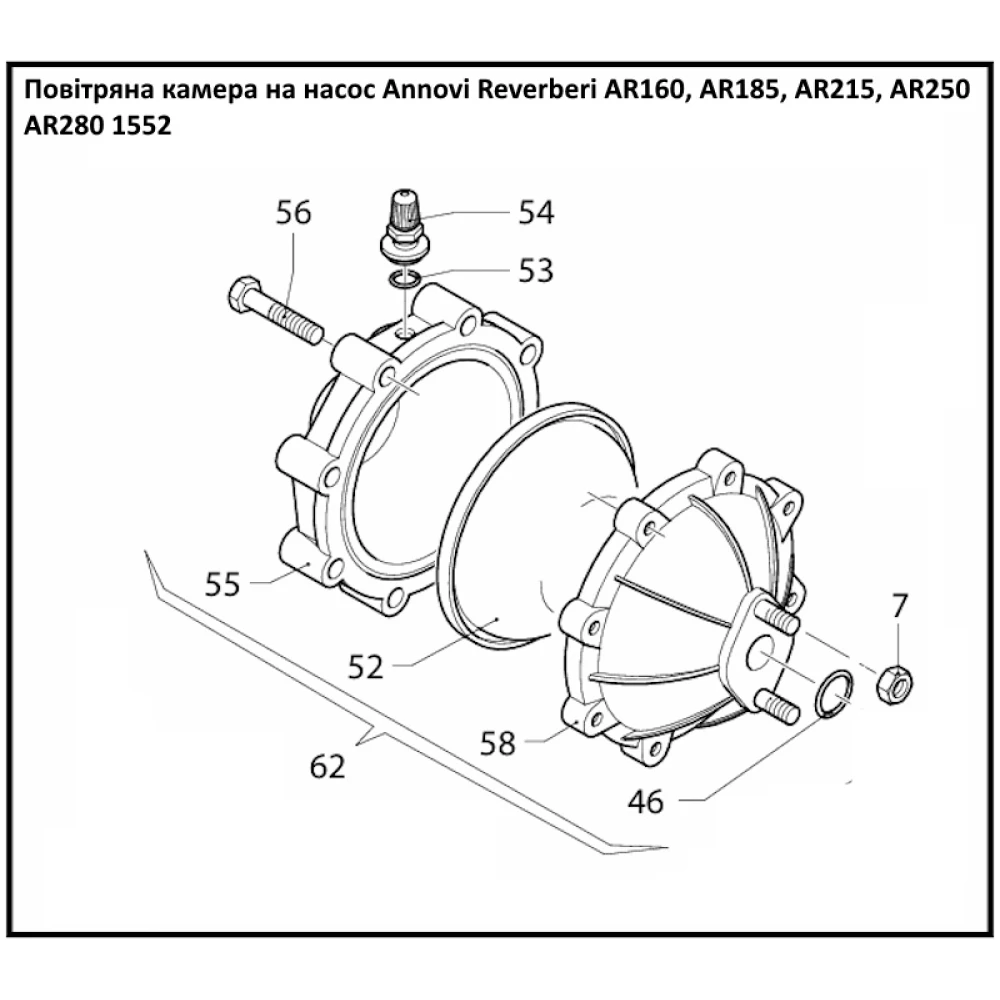 Повітряна камера на насос Annovi Reverberi AR160, AR185, AR215, AR250 AR280 1552

56
54
53
55
52
7
58
62
46