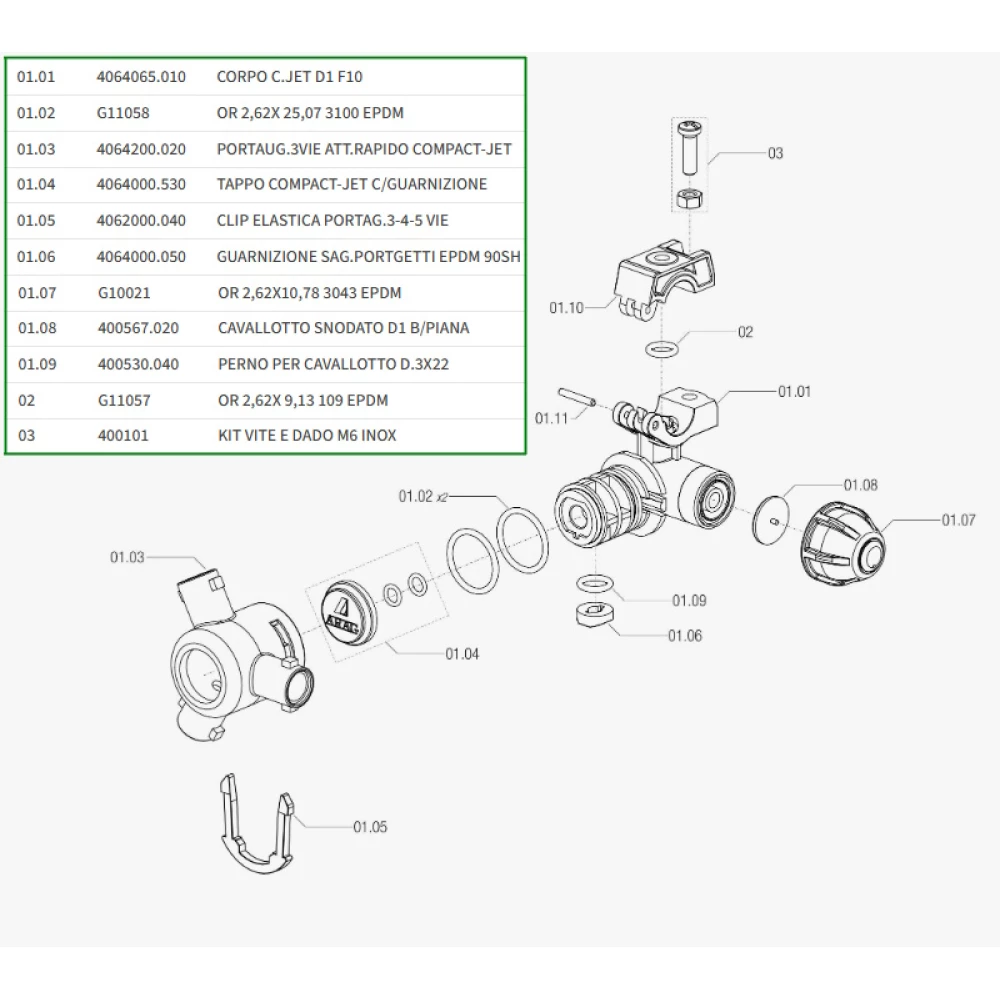 | 01.01 | 4064065.010 | CORPO C.JET D1 F10 |
|---|---|---|
| 01.02 | G11058 | OR 2,62X 25,07 3100 EPDM |
| 01.03 | 4064200.020 | PORTAUG.3VIE ATT.RAPIDO COMPACT-JET |
| 01.04 | 4064000.530 | TAPPO COMPACT-JET C/GUARNIZIONE |
| 01.05 | 4062000.040 | CLIP ELASTICA PORTAG.3-4-5 VIE |
| 01.06 | 4064000.050 | GUARNIZIONE SAG.PORTGETTI EPDM 90SH |
| 01.07 | G10021 | OR 2,62X10,78 3043 EPDM |
| 01.08 | 400567.020 | CAVALLOTTO SNODATO D1 B/PIANA |
| 01.09 | 400530.040 | PERNO PER CAVALLOTTO D.3X22 |
| 02 | G11057 | OR 2,62X 9,13 109 EPDM |
| 03 | 400101 | KIT VITE E DADO M6 INOX |

03
01.10
02
01.01
01.11
01.02 x2
01.08
01.07
01.03
ARAG
01.09
01.06
01.04
01.05