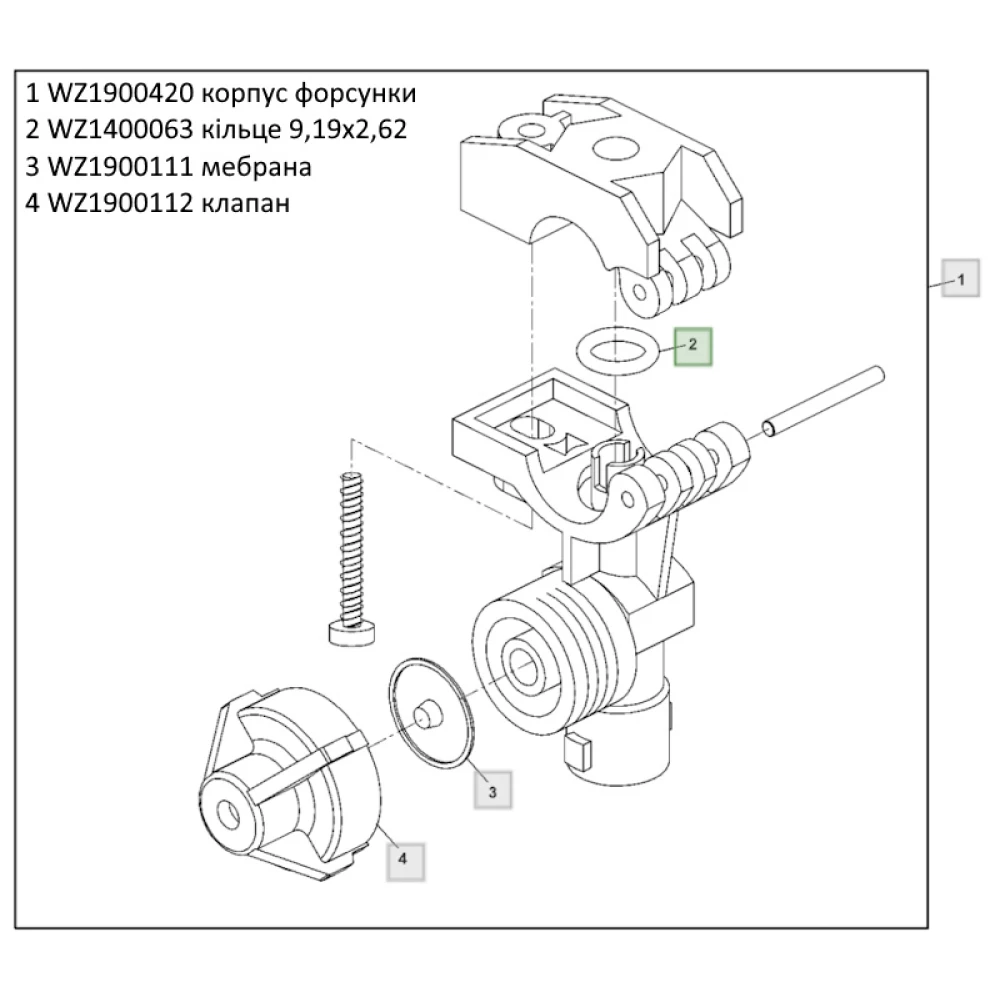 1 WZ1900420 корпус форсунки
2 WZ1400063 кільце 9,19х2,62
3 WZ1900111 мебрана
4 WZ1900112 клапан

1

2

3

4