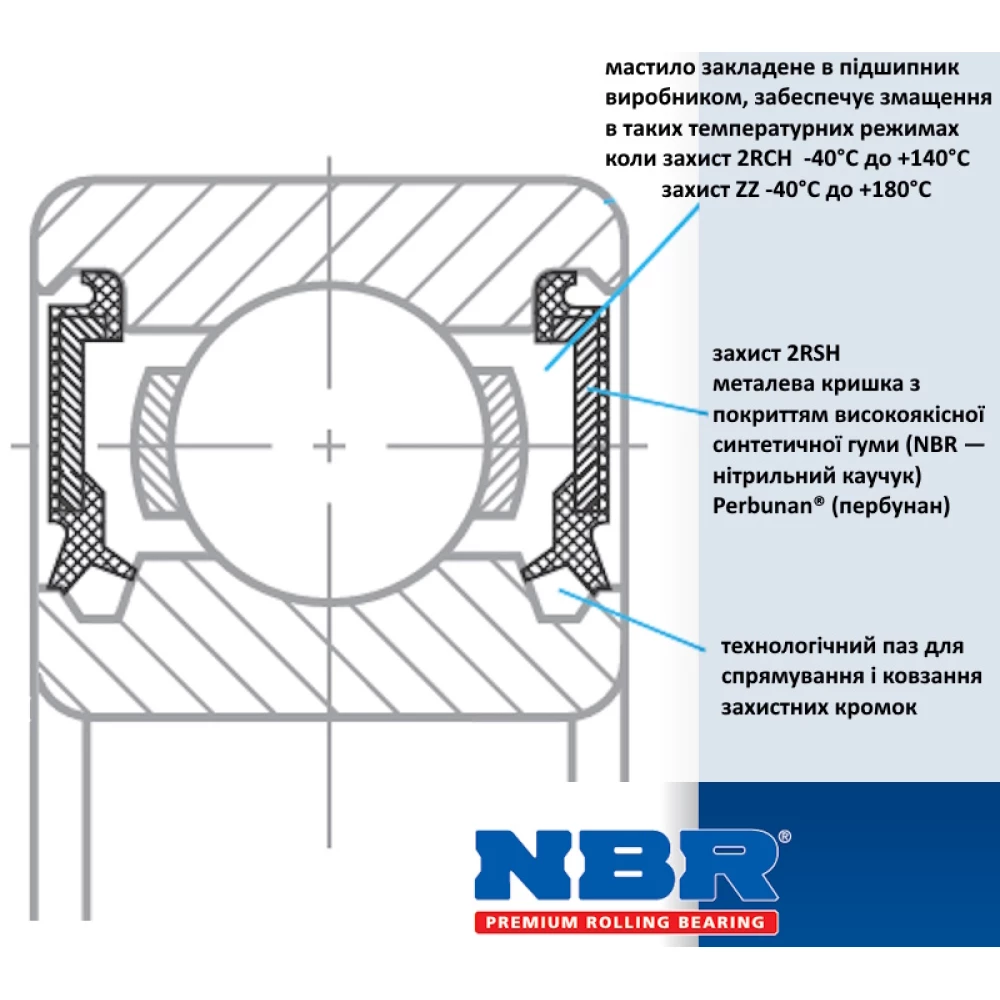 мастило закладене в підшипник виробником, забеспечує змащення в таких температурних режимах коли захист 2RCH -40°C до +140°C захист ZZ -40°C до +180°C

захист 2RSH металева кришка з покриттям високоякісної синтетичної гуми (NBR — нітрильний каучук) Perbunan® (пербунан)

технологічний паз для спрямування і ковзання захистних кромок

NBR®

PREMIUM ROLLING BEARING