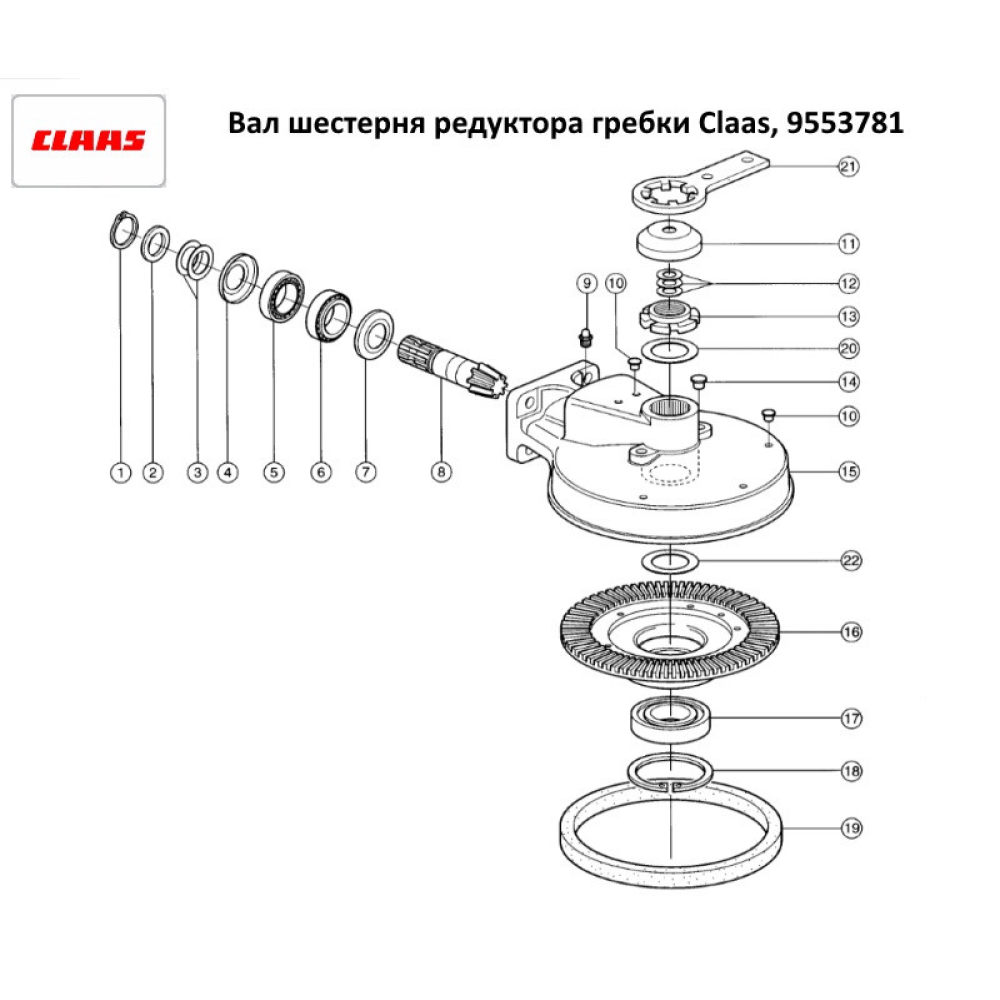 CLAAS

Вал шестерня редуктора гребки Claas, 9553781

21
11
12
13
20
9
10
14
10
15
1
2
3
4
5
6
7
8
22
16
17
18
19