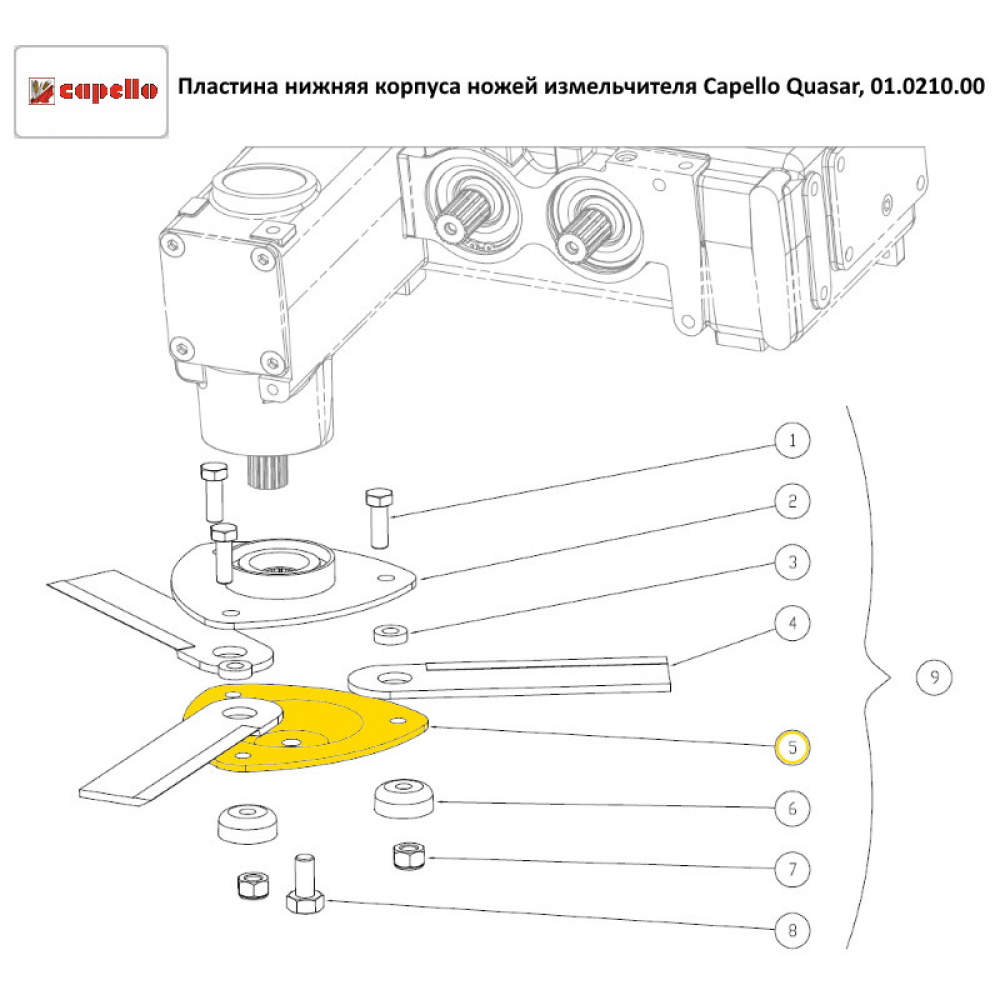 capello

Пластина нижняя корпуса ножей измельчителя Capello Quasar, 01.0210.00

1
2
3
4
9
5
6
7
8